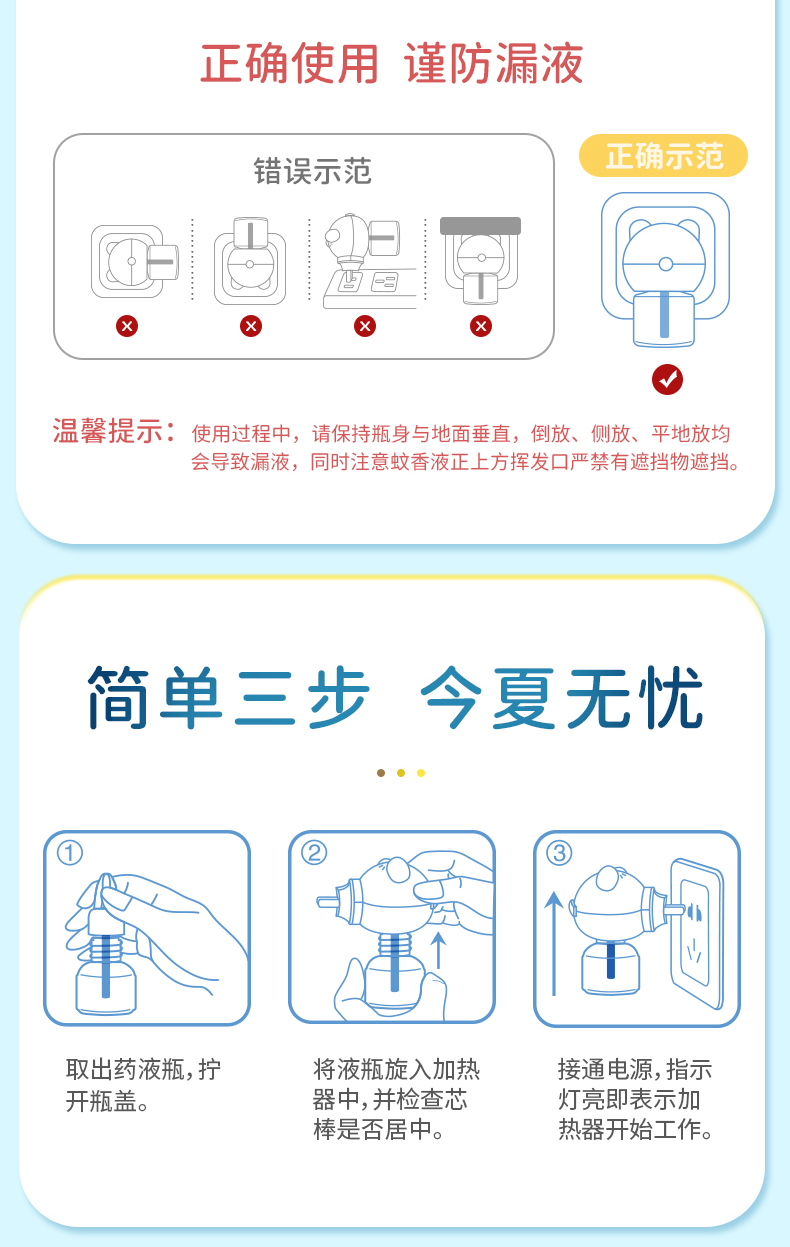 正确使用 谨防漏液

错误示范

正确示范

温馨提示：使用过程中，请保持瓶身与地面垂直，倒放、侧放、平地放均会导致漏液，同时注意蚊香液正上方挥发口严禁有遮挡物遮挡。

简单三步 今夏无忧

①

②

③

取出药液瓶，拧开瓶盖。

将液瓶旋入加热器中，并检查芯棒是否居中。

接通电源，指示灯亮即表示加热器开始工作。