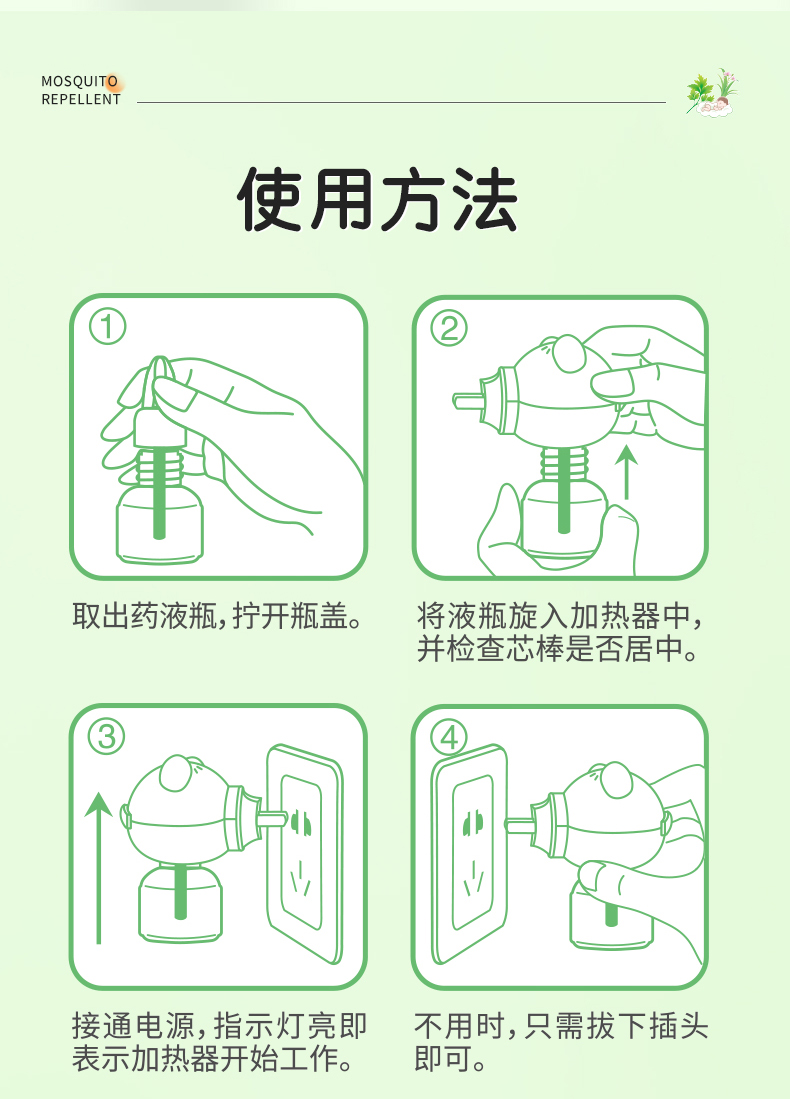 MOSQUITO
REPELLENT

使用方法

①

取出药液瓶，拧开瓶盖。

②

将液瓶旋入加热器中，并检查芯棒是否居中。

③

接通电源，指示灯亮即表示加热器开始工作。

④

不用时，只需拔下插头即可。