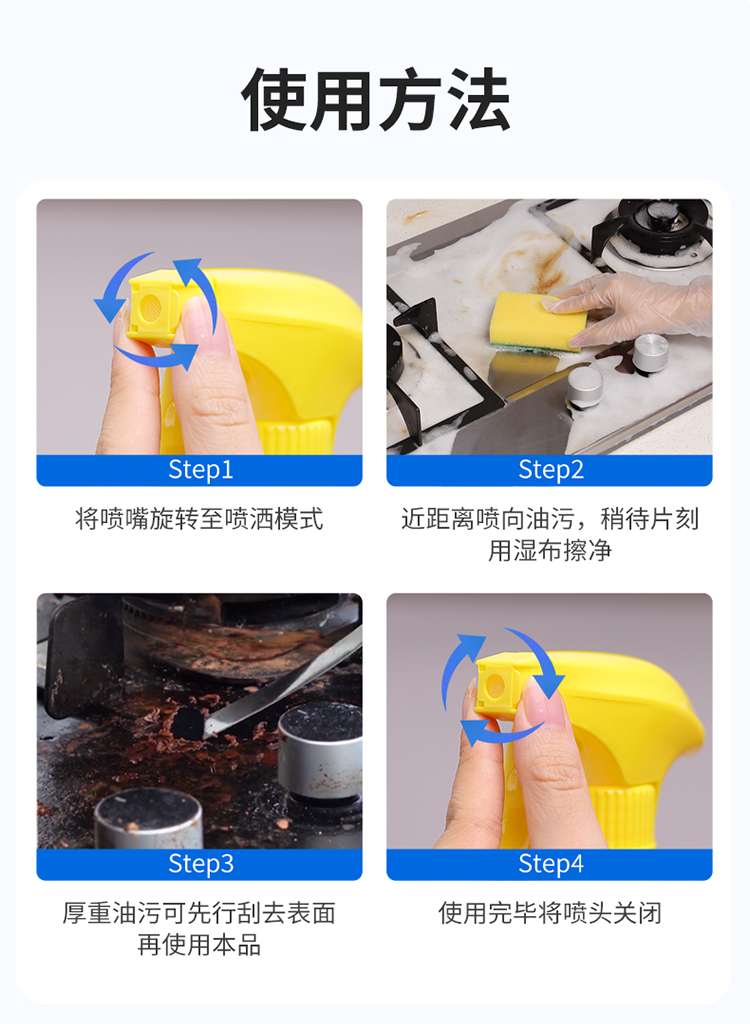 使用方法

Step1

将喷嘴旋转至喷洒模式

Step2

近距离喷向油污，稍待片刻用湿布擦净

Step3

厚重油污可先行刮去表面再使用本品

Step4

使用完毕将喷头关闭