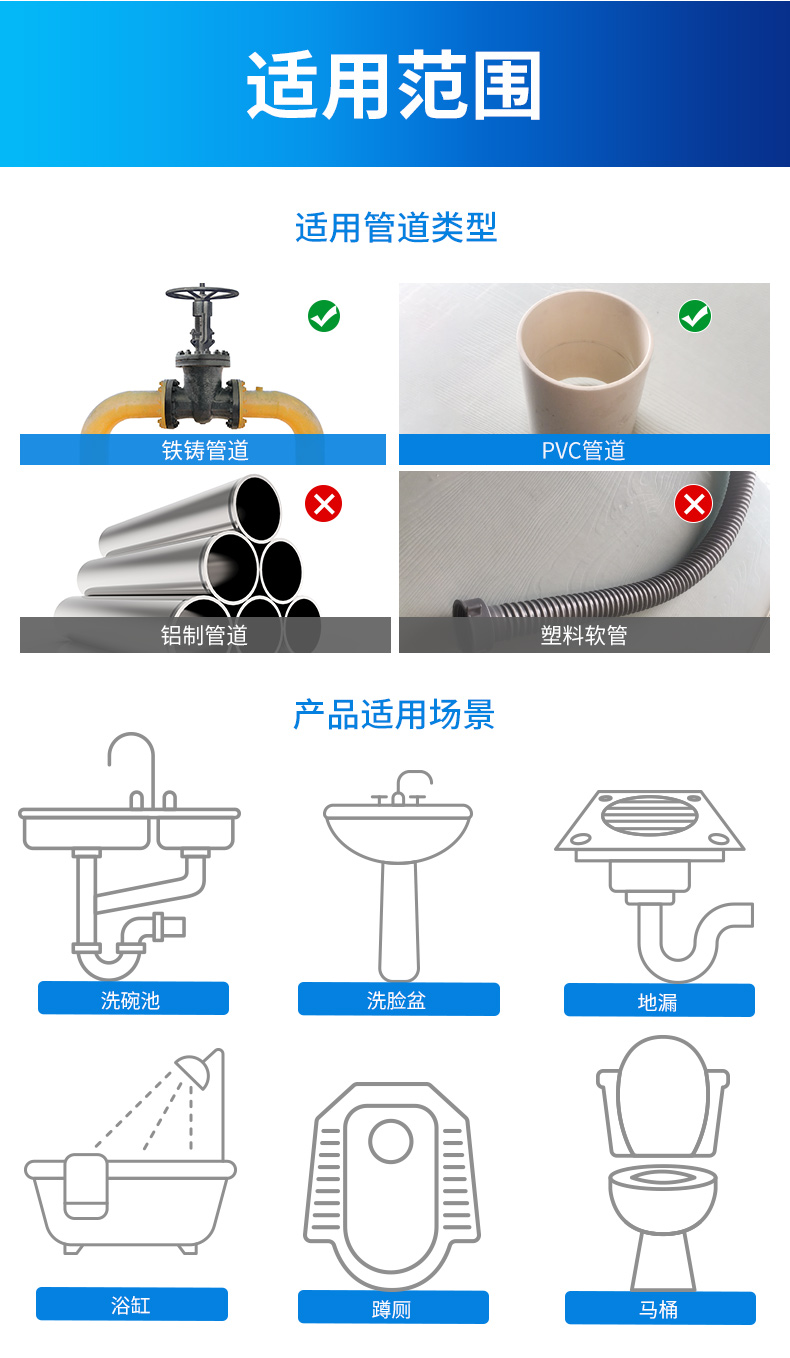 适用范围

适用管道类型

铁铸管道

PVC管道

铝制管道

塑料软管

产品适用场景

洗碗池

洗脸盆

地漏

浴缸

蹲厕

马桶