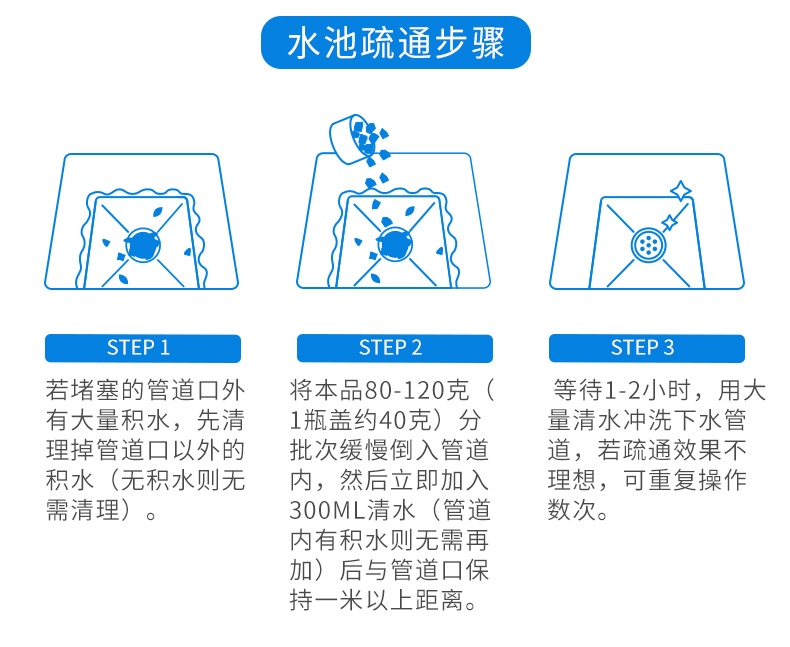 水池疏通步骤

STEP 1

若堵塞的管道口外有大量积水，先清理掉管道口以外的积水（无积水则无需清理）。

STEP 2

将本品80-120克（1瓶盖约40克）分批次缓慢倒入管道内，然后立即加入300ML清水（管道内有积水则无需再加）后与管道口保持一米以上距离。

STEP 3

等待1-2小时，用大量清水冲洗下水管道，若疏通效果不理想，可重复操作数次。