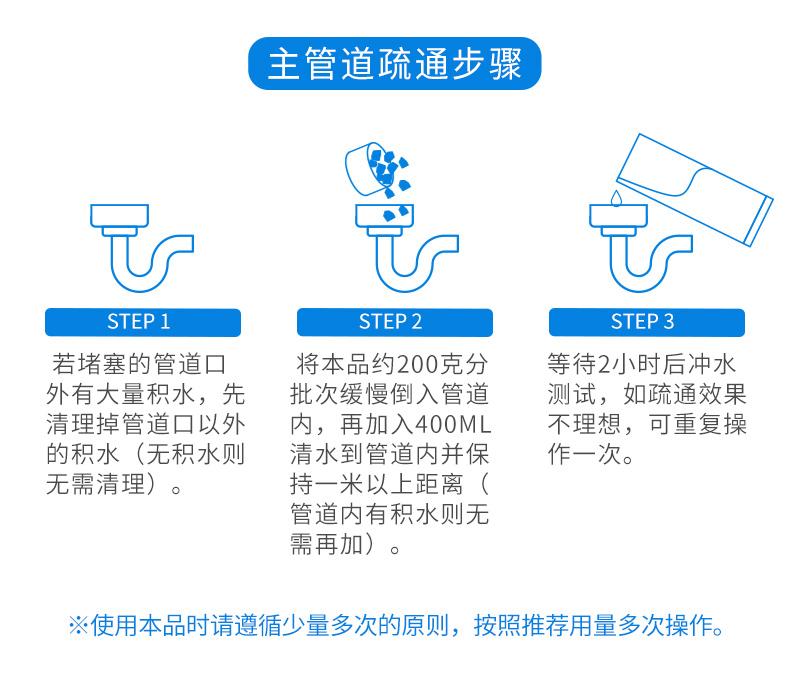 主管道疏通步骤

STEP 1

若堵塞的管道口外有大量积水，先清理掉管道口以外的积水（无积水则无需清理）。

STEP 2

将本品约200克分批次缓慢倒入管道内，再加入400ML清水到管道内并保持一米以上距离（管道内有积水则无需再加）。

STEP 3

等待2小时后冲水测试，如疏通效果不理想，可重复操作一次。

※使用本品时请遵循少量多次的原则，按照推荐用量多次操作。