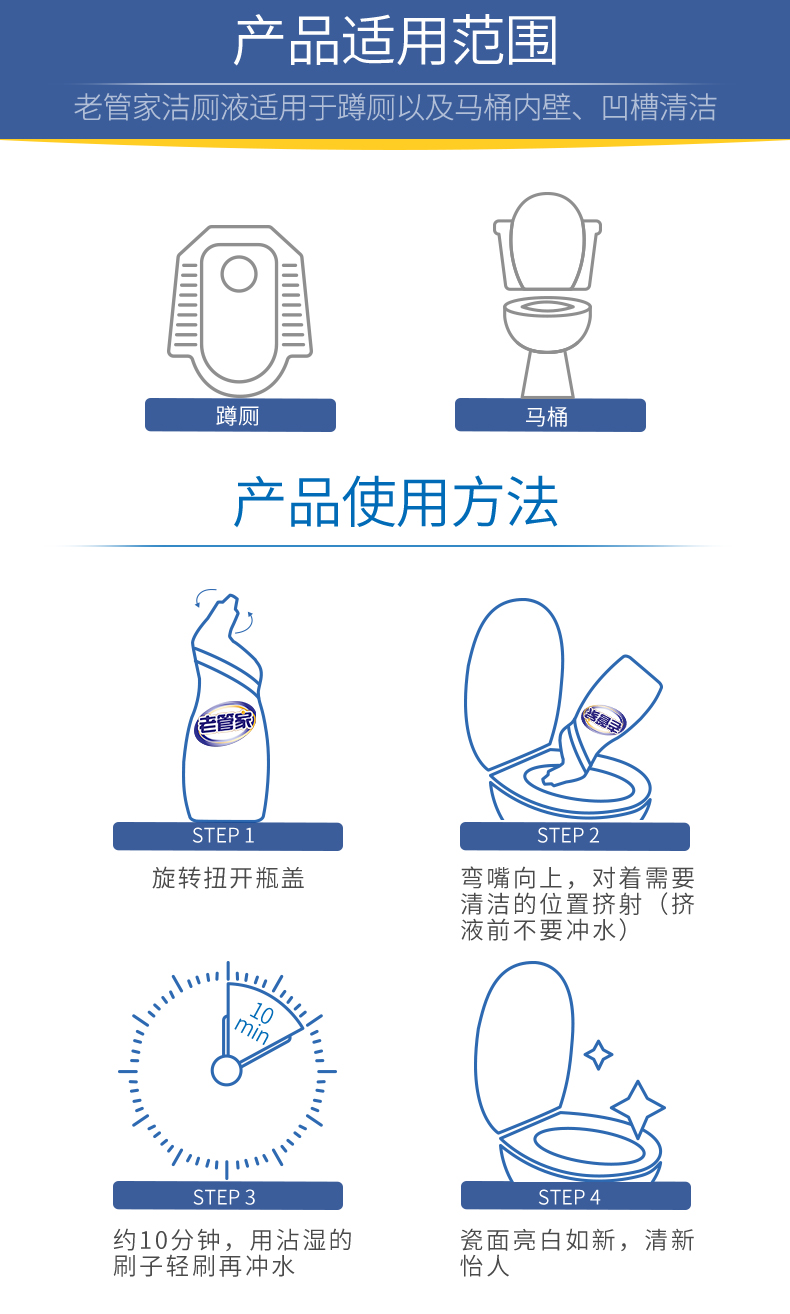 产品适用范围

老管家洁厕液适用于蹲厕以及马桶内壁、凹槽清洁

蹲厕

马桶

产品使用方法

老管家

STEP 1

旋转扭开瓶盖

老管家

STEP 2

弯嘴向上，对着需要清洁的位置挤射（挤液前不要冲水）

10 min

STEP 3

约10分钟，用沾湿的刷子轻刷再冲水

STEP 4

瓷面亮白如新，清新怡人