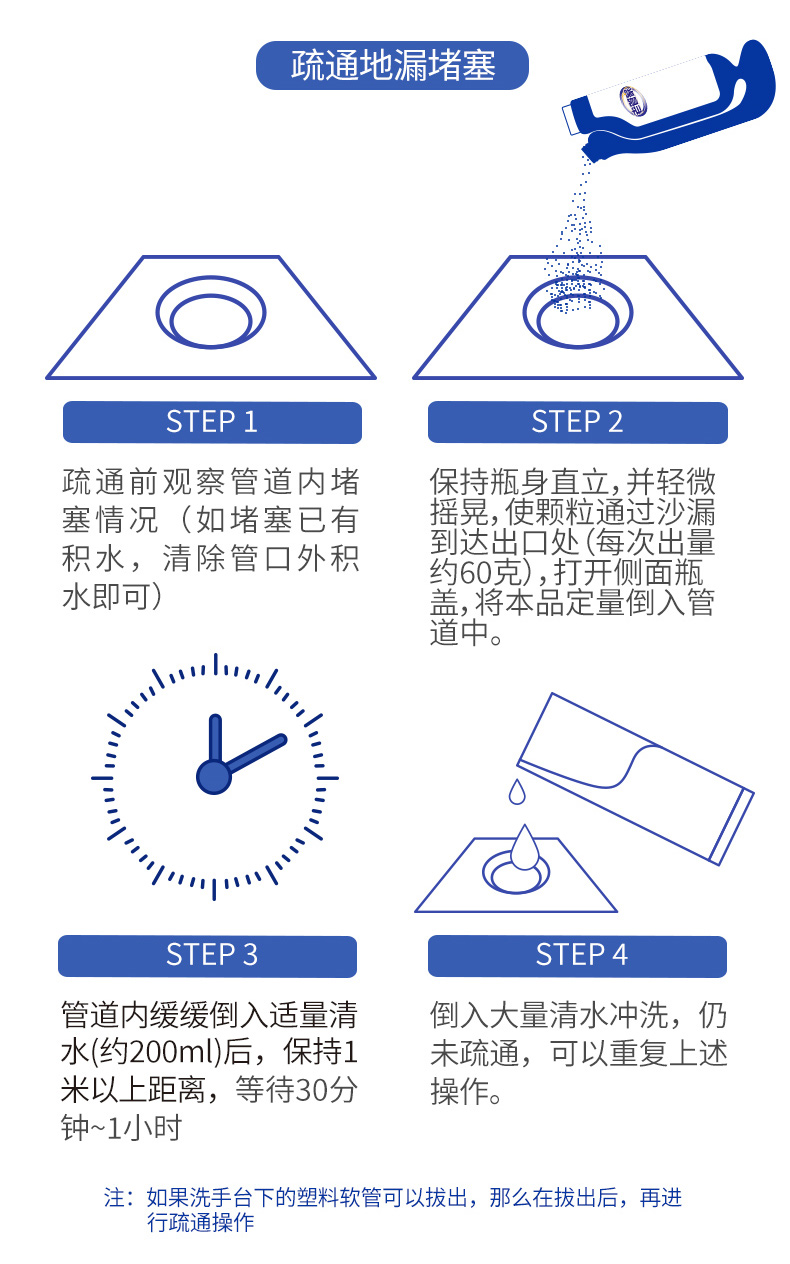 疏通地漏堵塞

STEP 1

疏通前观察管道内堵塞情况（如堵塞已有积水，清除管口外积水即可）

STEP 2

保持瓶身直立，并轻微摇晃，使颗粒通过沙漏到达出口处(每次出量约60克)，打开侧面瓶盖，将本品定量倒入管道中。

STEP 3

管道内缓缓倒入适量清水(约200ml)后，保持1米以上距离，等待30分钟~1小时

STEP 4

倒入大量清水冲洗，仍未疏通，可以重复上述操作。

注：如果洗手台下的塑料软管可以拔出，那么在拔出后，再进行疏通操作